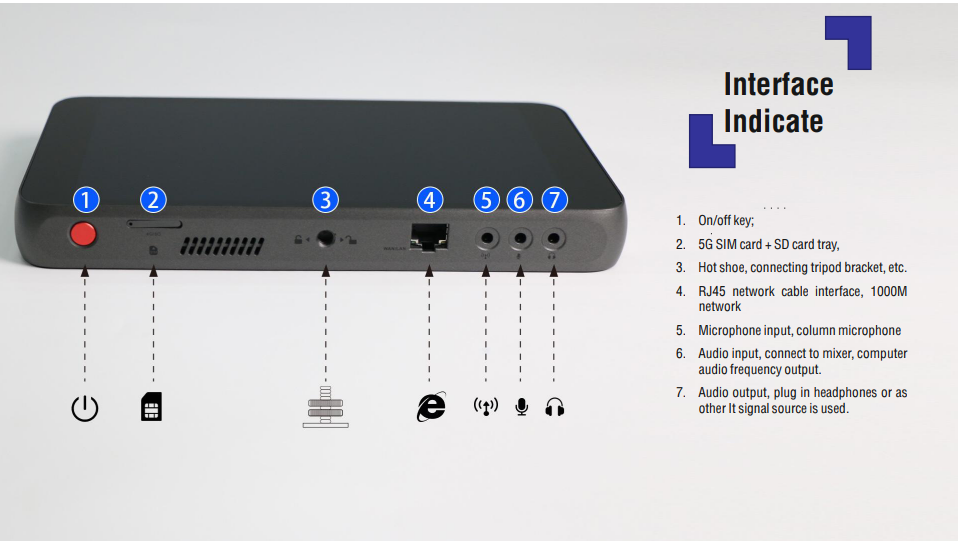 1 2 3 4 5 6 7

Interface Indicate

1. On/off key;
2. 5G SIM card + SD card tray,
3. Hot shoe, connecting tripod bracket, etc.
4. RJ45 network cable interface, 1000M network
5. Microphone input, column microphone
6. Audio input, connect to mixer, computer audio frequency output.
7. Audio output, plug in headphones or as other It signal source is used.